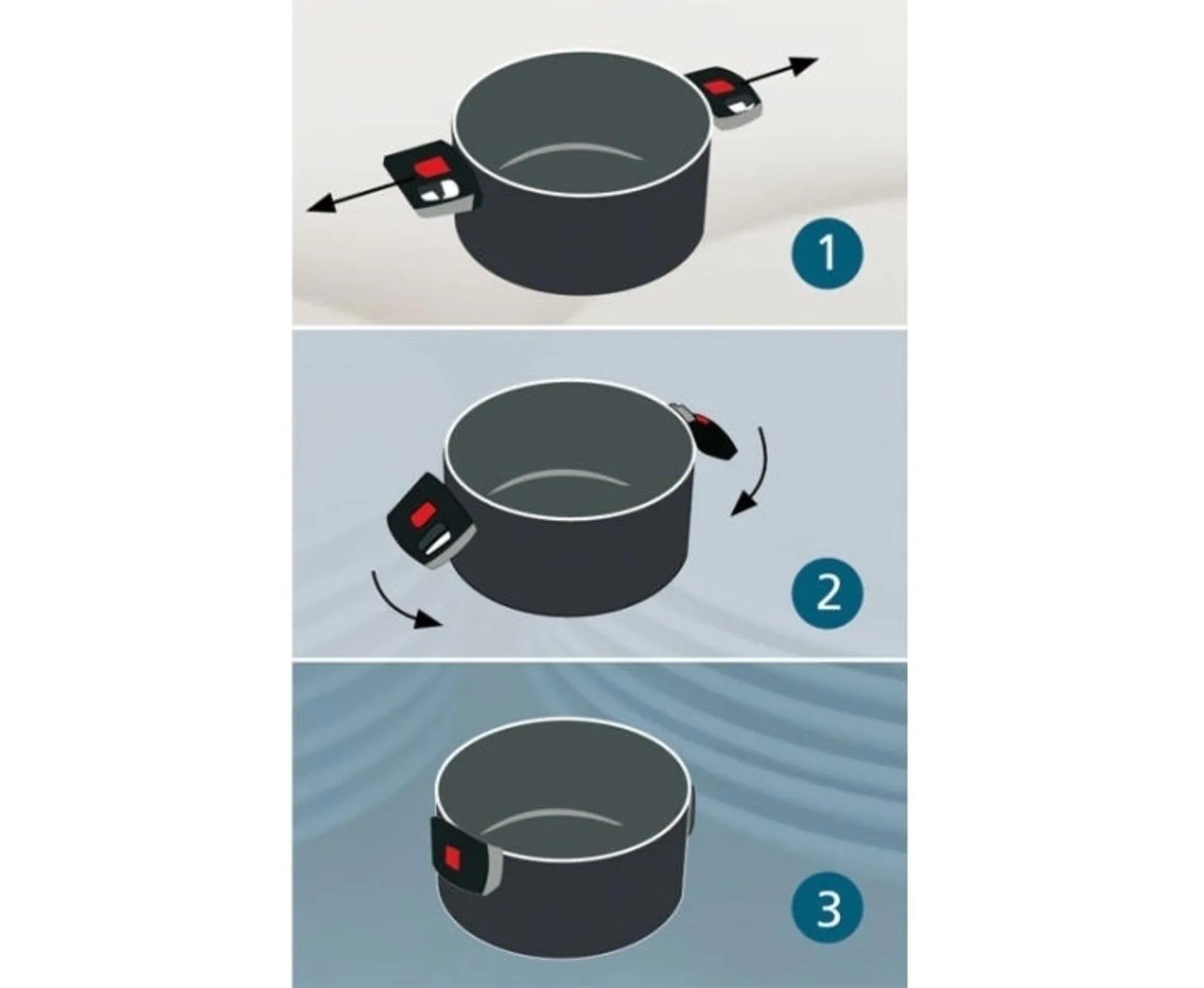 1

2

3