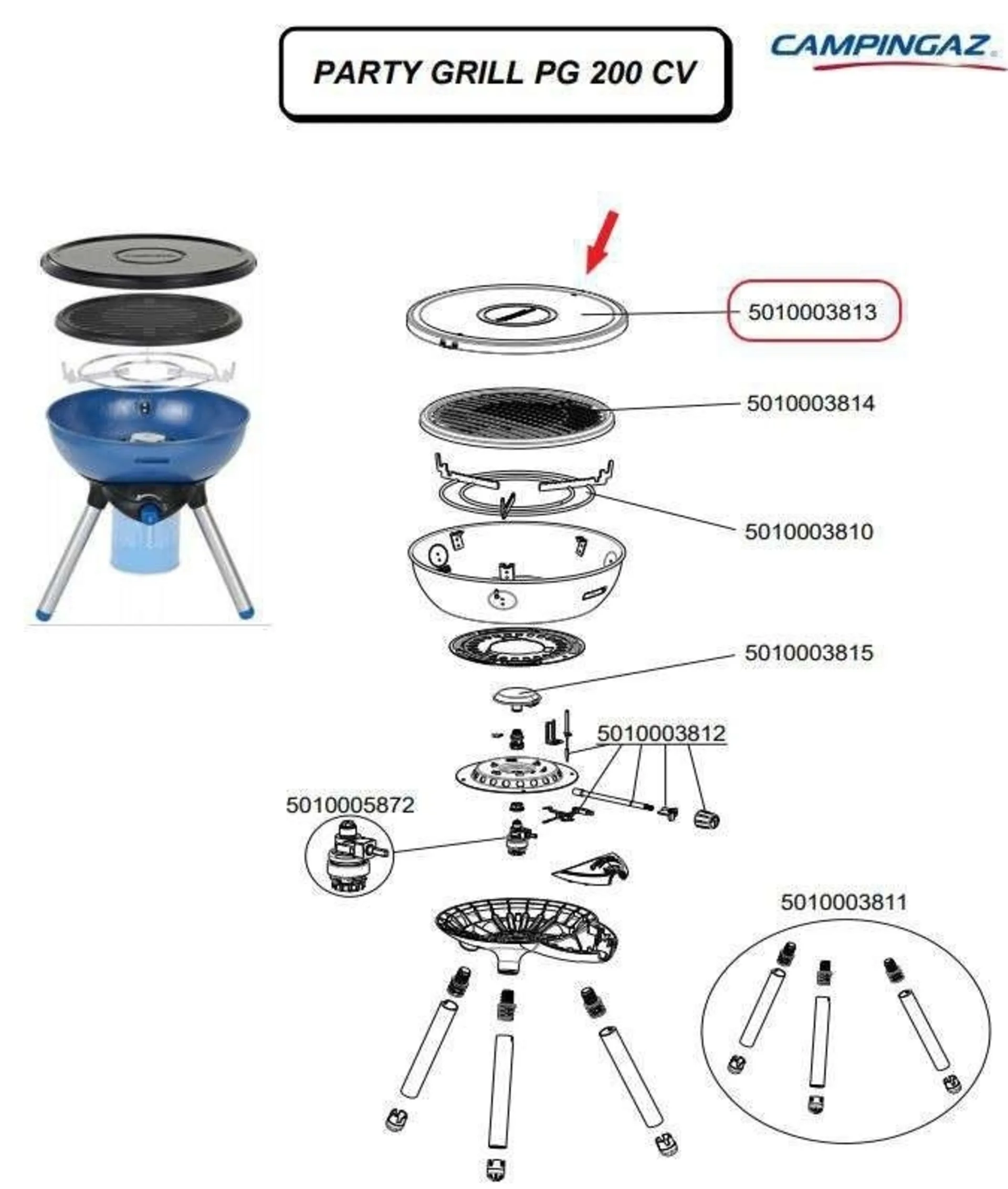 PARTY GRILL PG 200 CV

CAMPINGAZ

5010003813

5010003814

5010003810

5010003815

5010003812

5010005872

5010003811