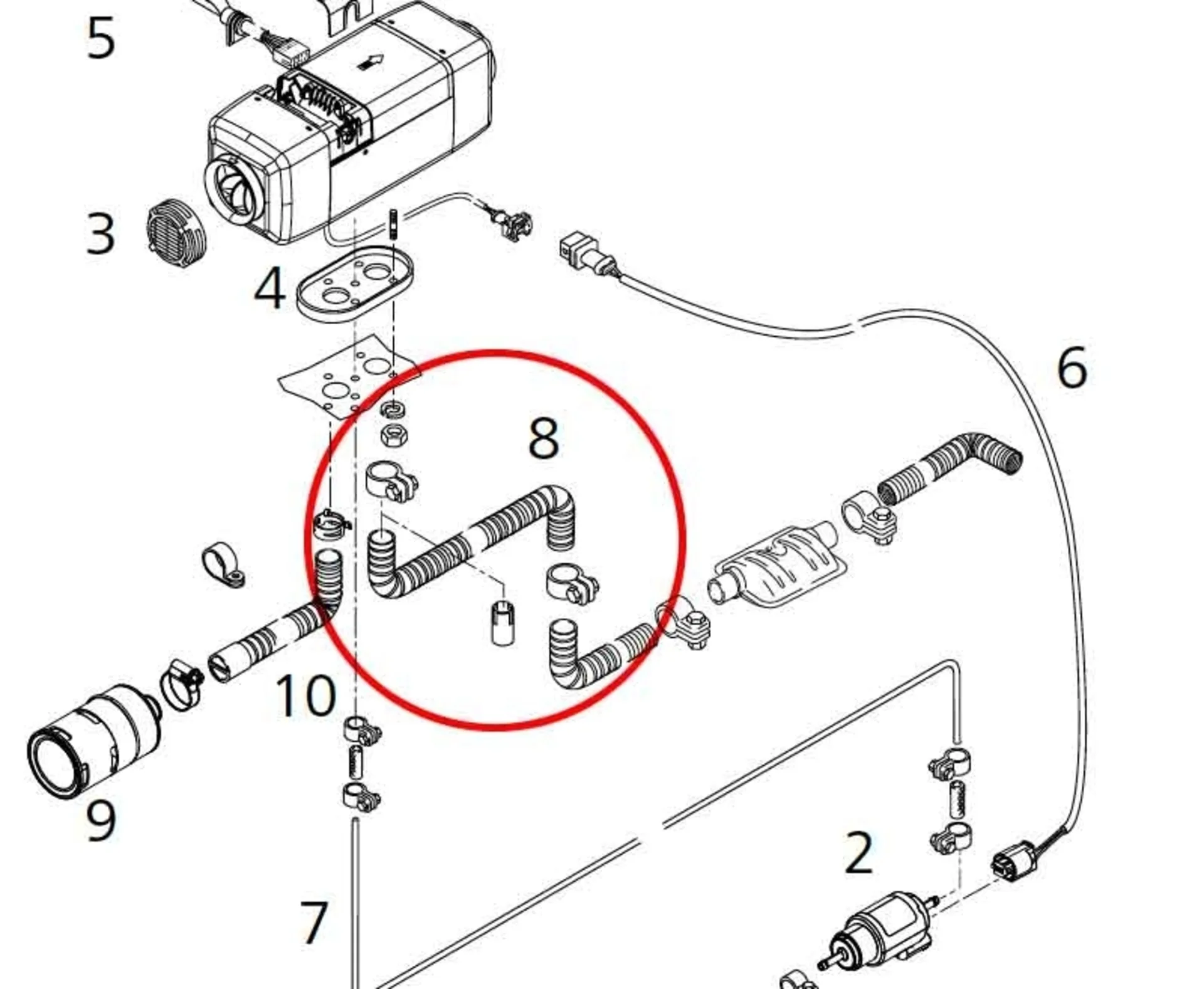 5

3

4

6

8

10

9

2

7