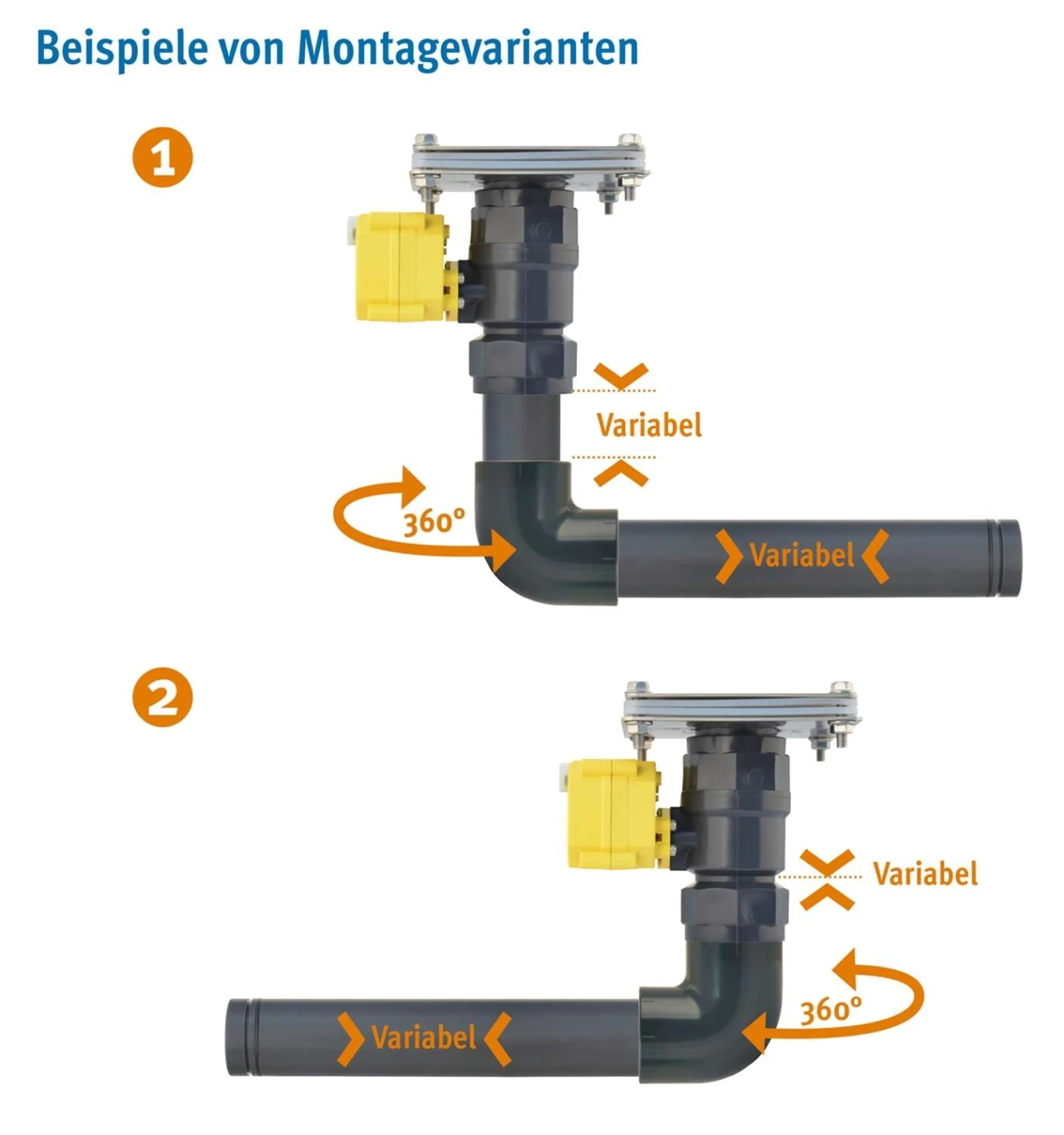 Beispiele von Montagevarianten

1

Variabel

360°

Variabel

2

Variabel

360°

Variabel