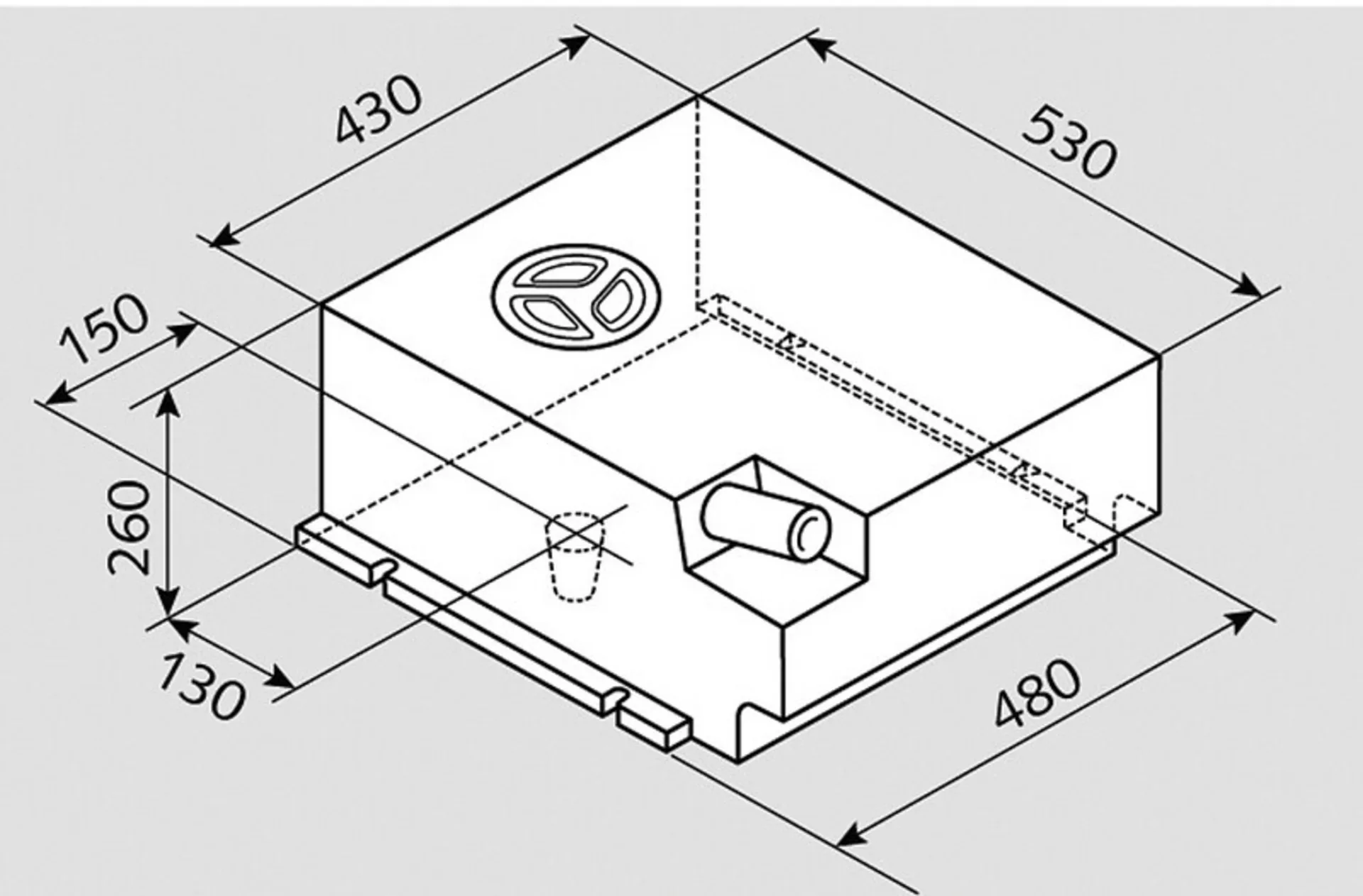 430
530
150
260
130
480