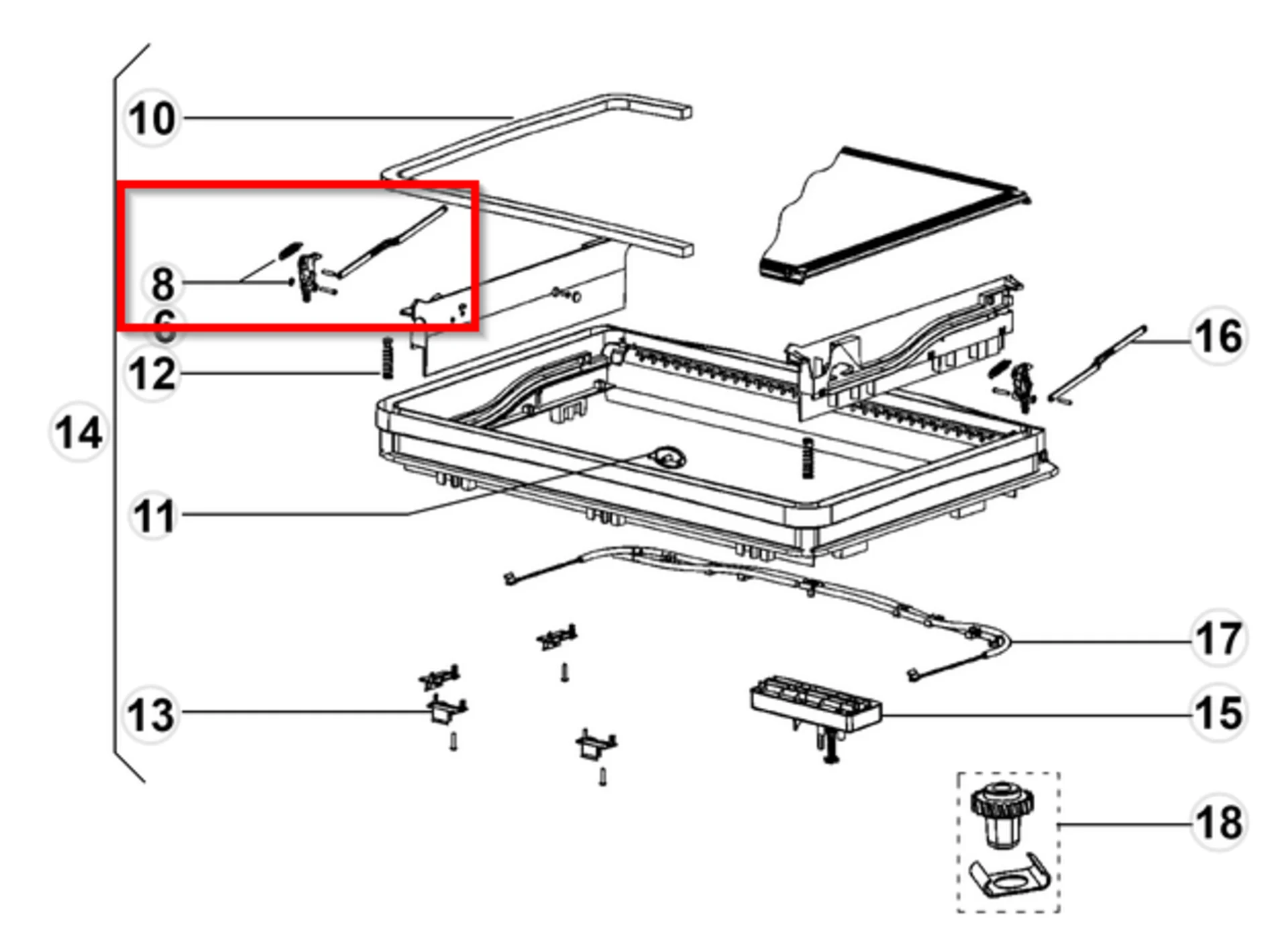 10
8
6
12
14
11
13
16
17
15
18