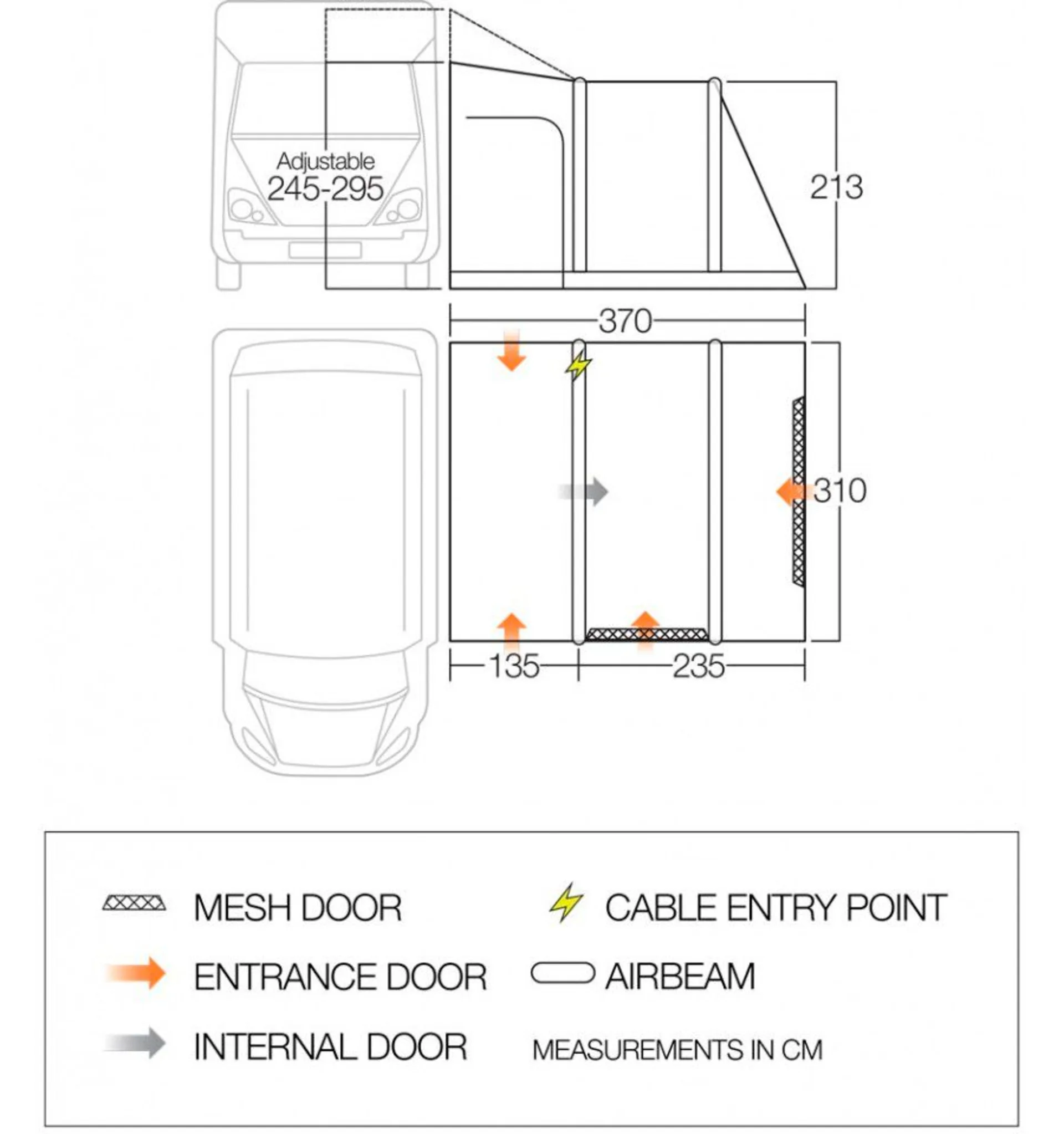 Adjustable
245-295

213

370

310

135

235

MESH DOOR

CABLE ENTRY POINT

ENTRANCE DOOR

AIRBEAM

INTERNAL DOOR

MEASUREMENTS IN CM