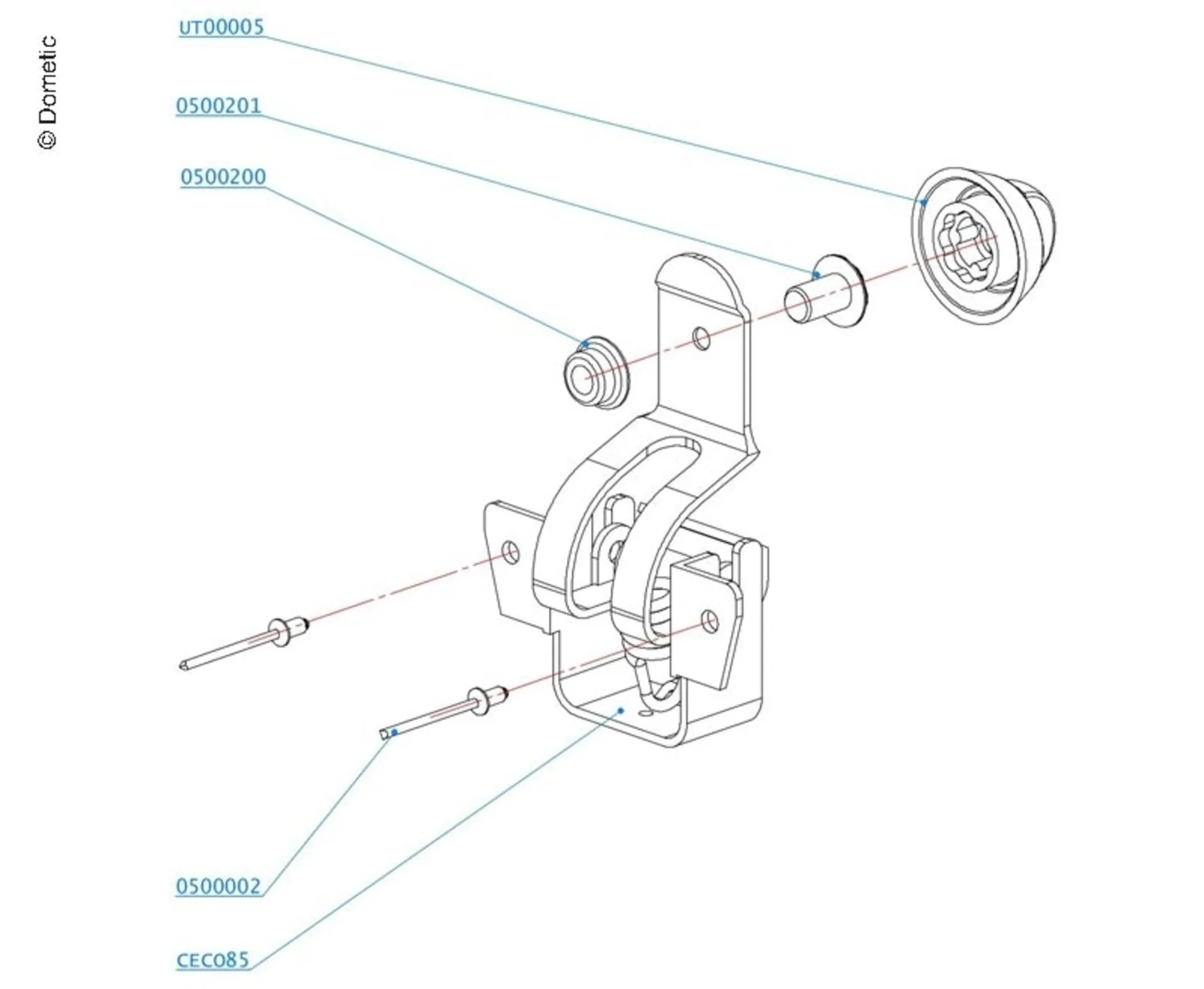 © Dometic

UT00005

0500201

0500200

0500002

CEC085