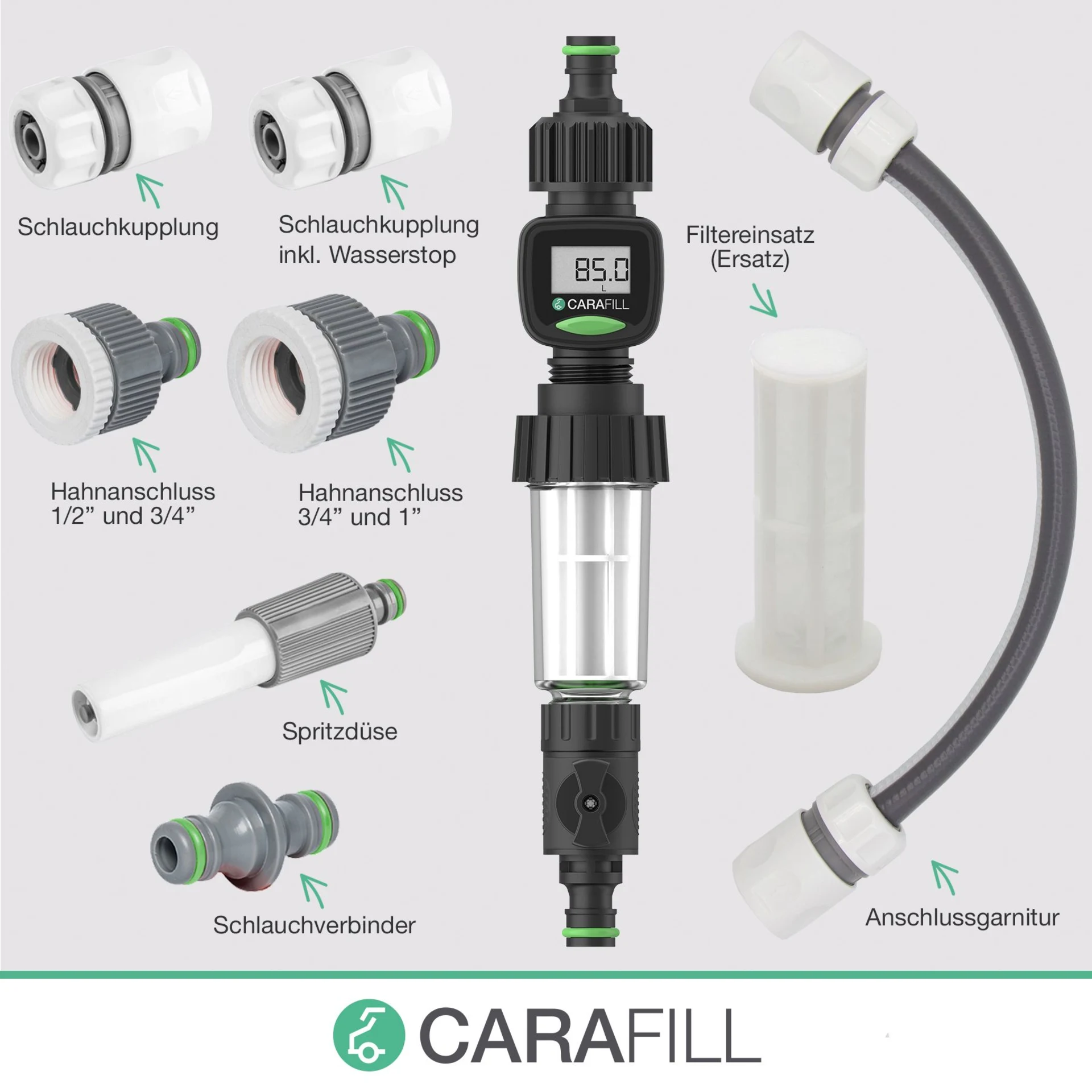 Schlauchkupplung

Schlauchkupplung inkl. Wasserstop

85.0
L
CARAFILL

Filtereinsatz (Ersatz)

Hahnanschluss 1/2” und 3/4”

Hahnanschluss 3/4” und 1”

Spritzdüse

Schlauchverbinder

Anschlussgarnitur

CARAFILL