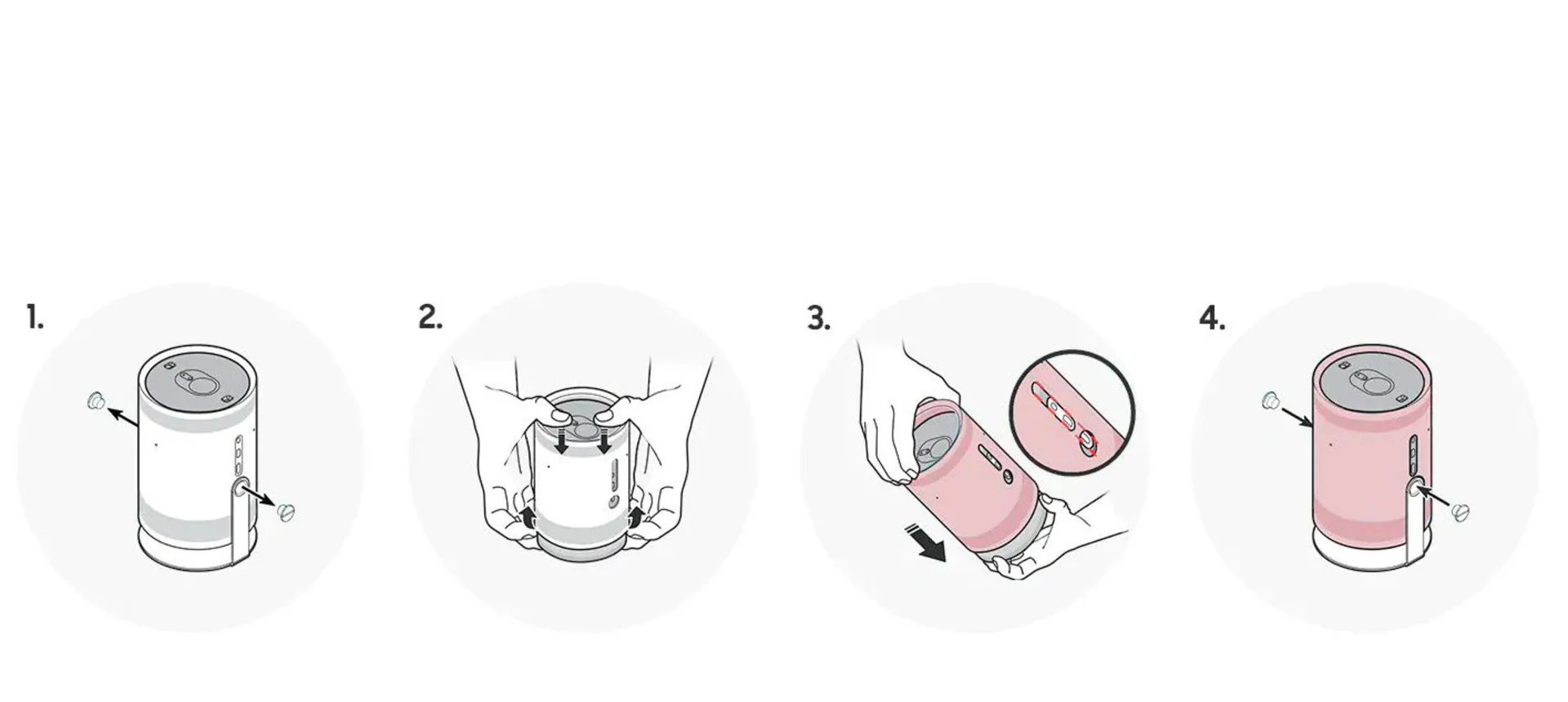 1.

2.

3.

4.