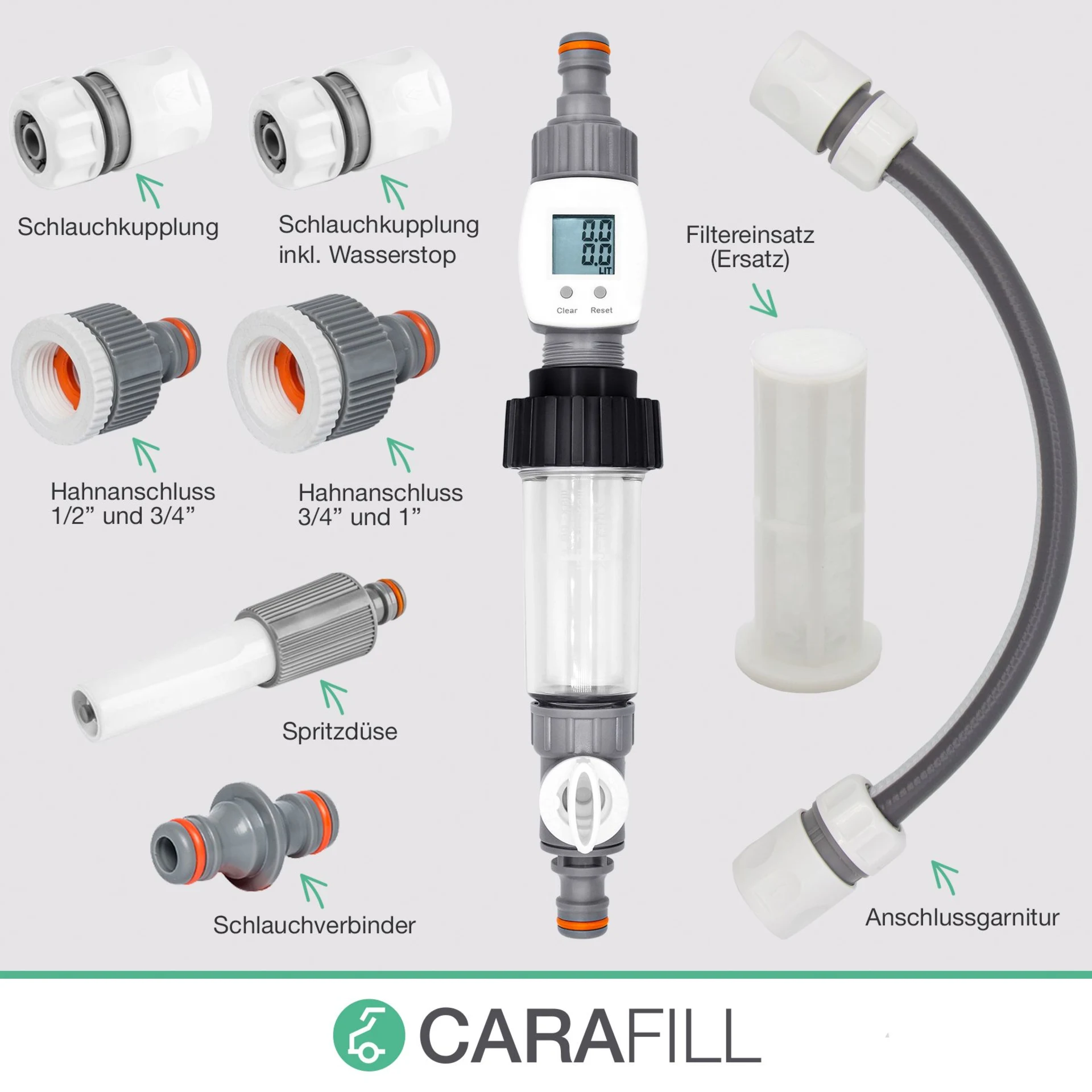 Schlauchkupplung

Schlauchkupplung inkl. Wasserstop

0.0
0.0
LIT

Clear Reset

Filtereinsatz (Ersatz)

Hahnanschluss 1/2” und 3/4”

Hahnanschluss 3/4” und 1”

Spritzdüse

Schlauchverbinder

Anschlussgarnitur

CARAFILL