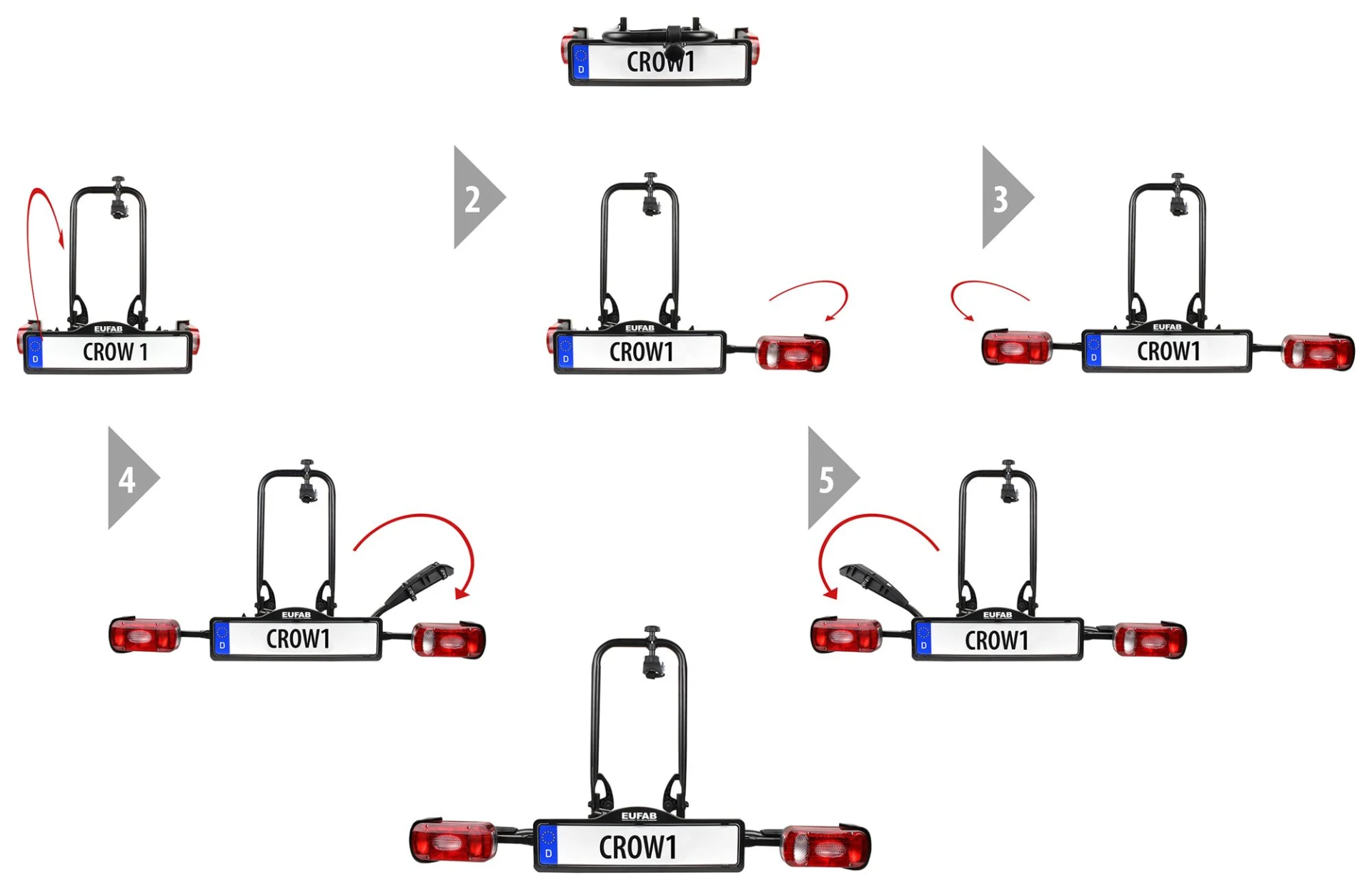 D CROW1

EUFAB
D CROW 1

2

EUFAB
D CROW1

3

EUFAB
D CROW1

4

EUFAB
D CROW1

5

EUFAB
D CROW1

EUFAB
D CROW1