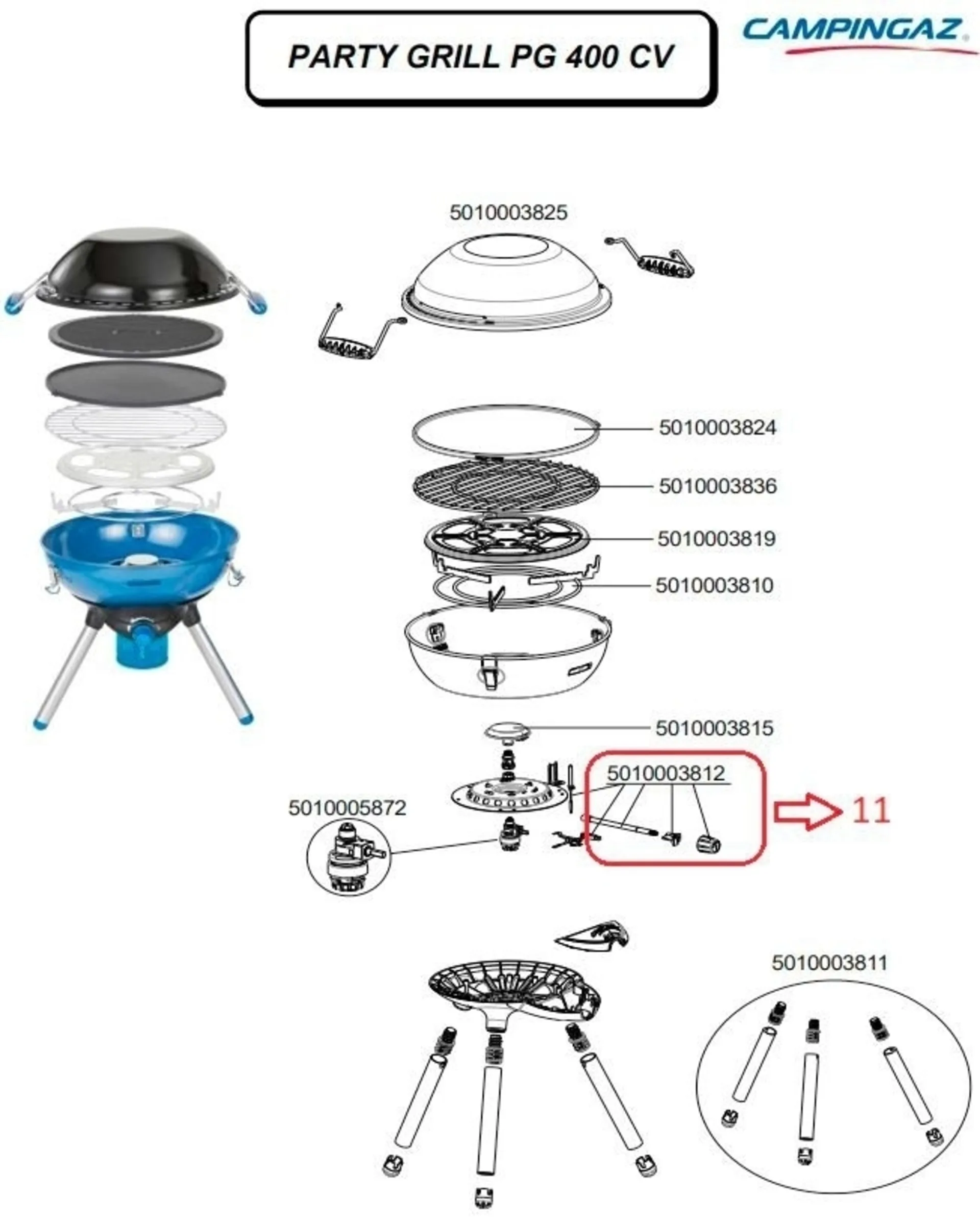 PARTY GRILL PG 400 CV

CAMPINGAZ

5010003825

5010003824

5010003836

5010003819

5010003810

5010003815

5010003812

11

5010005872

5010003811