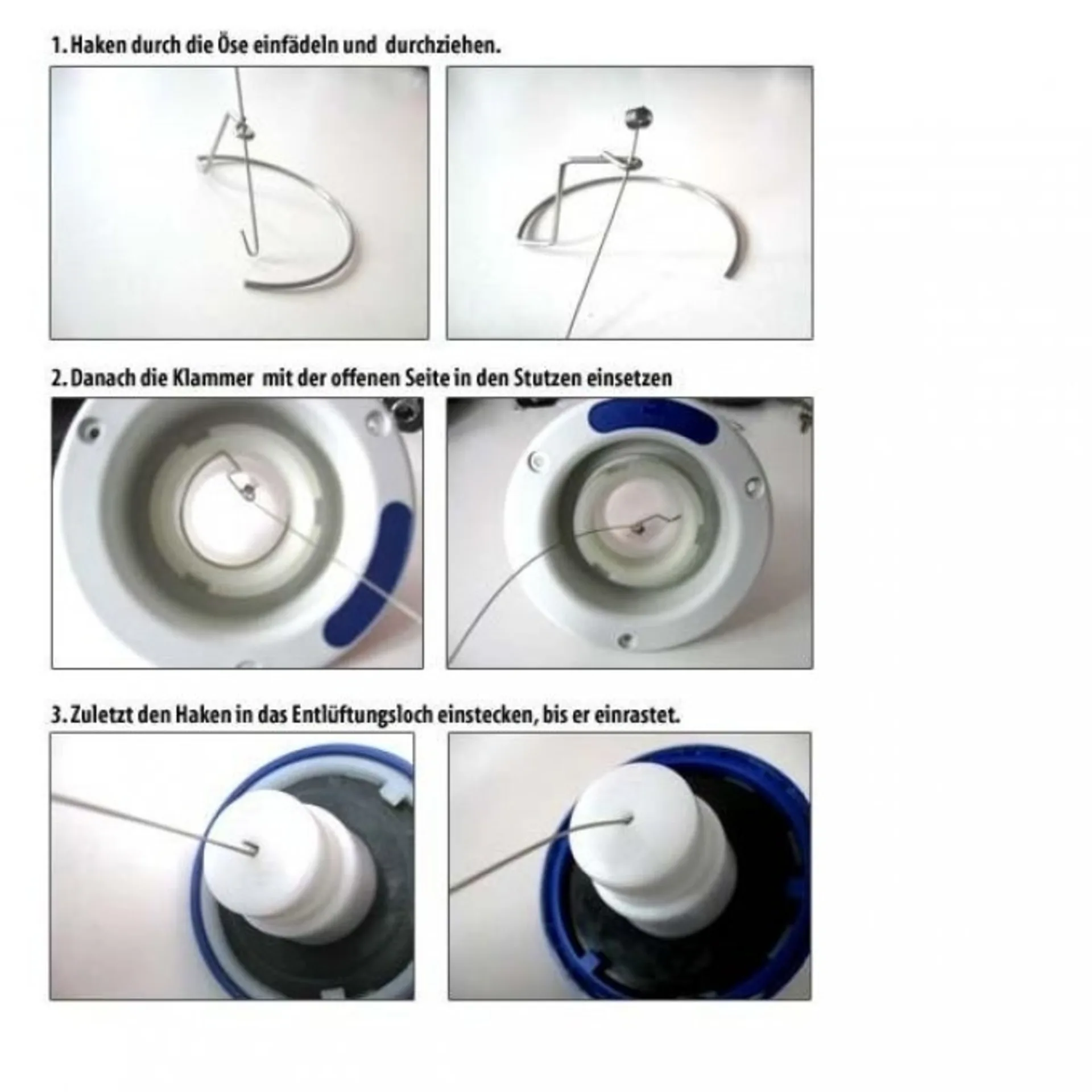 1. Haken durch die Öse einfädeln und durchziehen.

2. Danach die Klammer mit der offenen Seite in den Stutzen einsetzen

3. Zuletzt den Haken in das Entlüftungsloch einstecken, bis er einrastet.